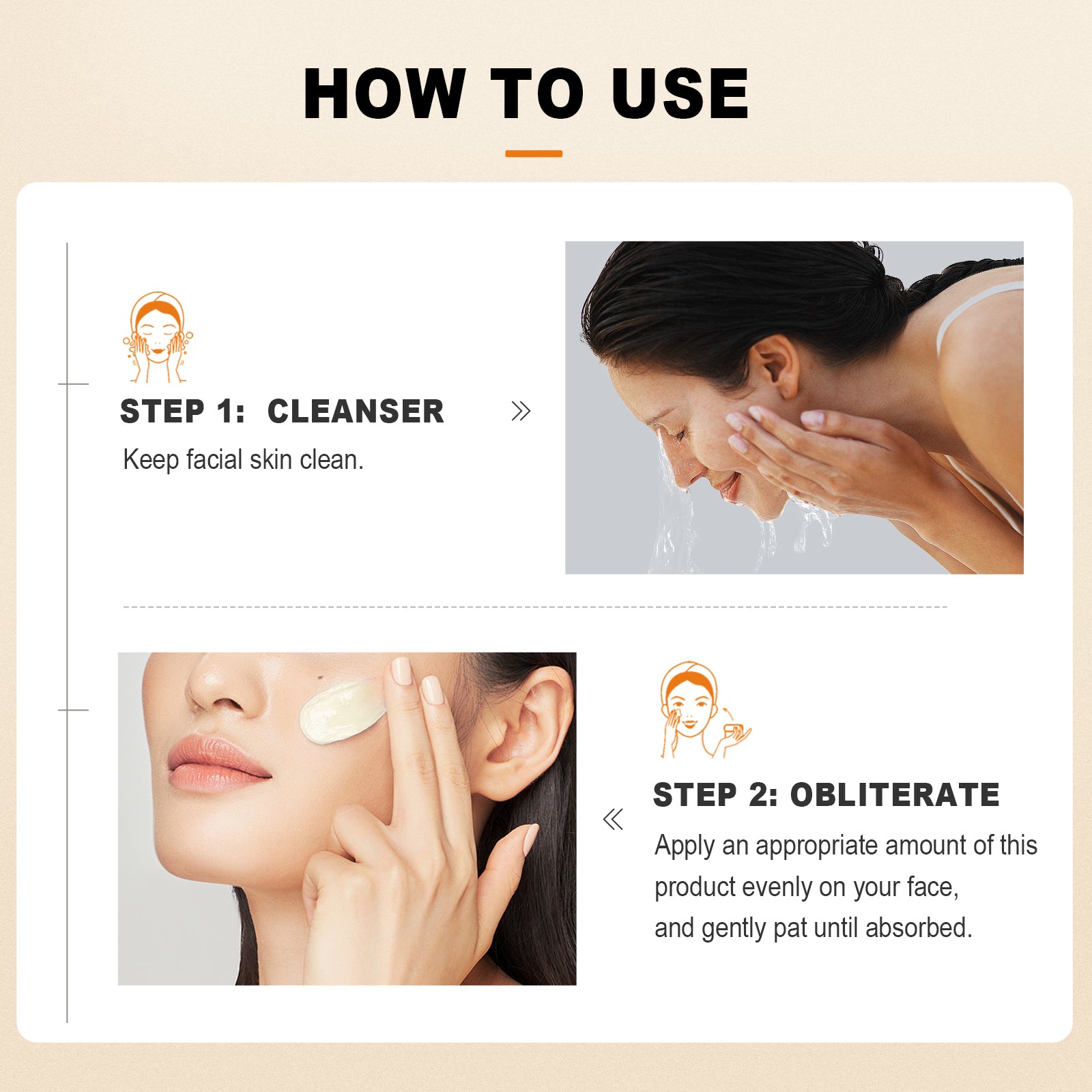 HOW TO USE

STEP 1: CLEANSER

Keep facial skin clean.

STEP 2: OBLITERATE

Apply an appropriate amount of this product evenly on your face, and gently pat until absorbed.