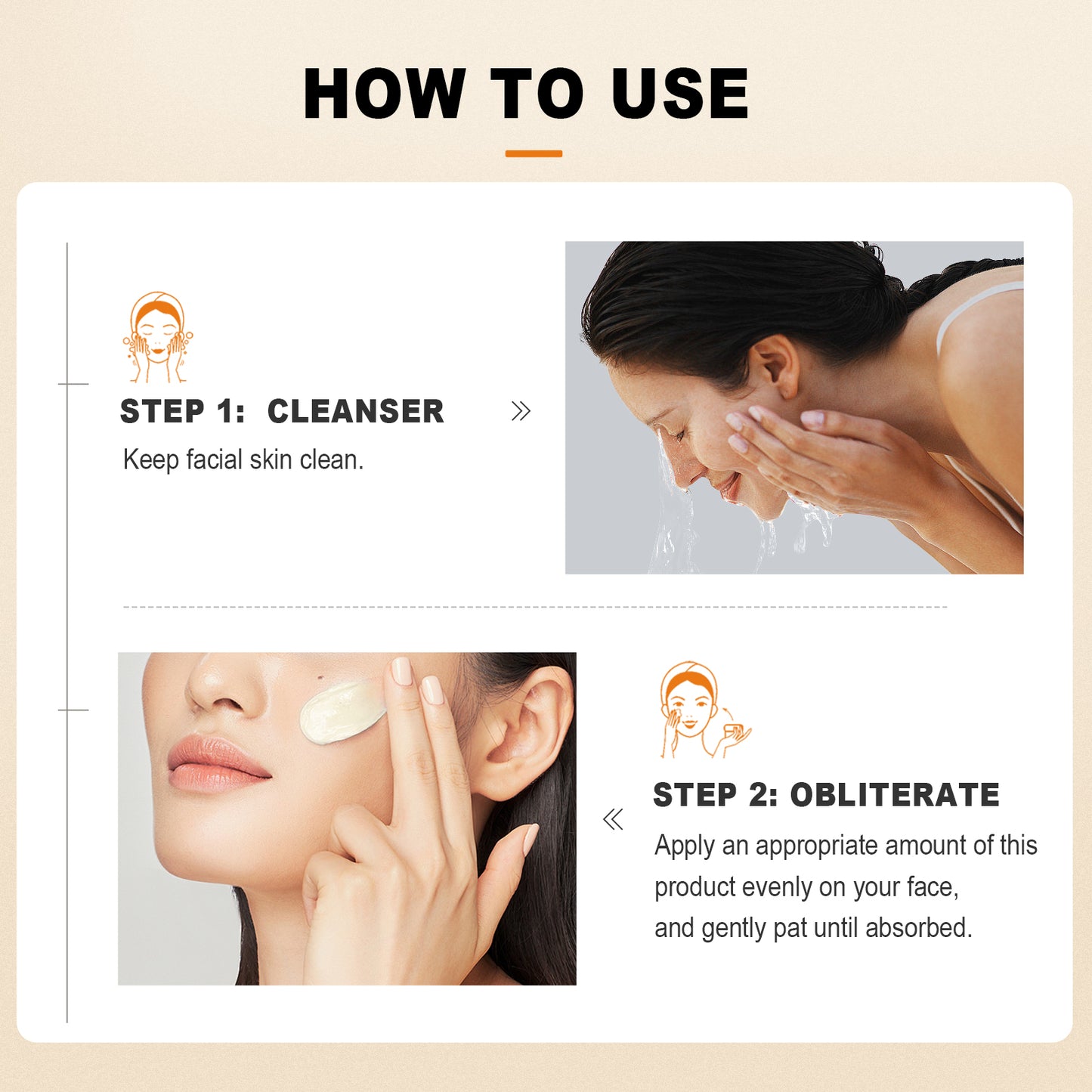 HOW TO USE

STEP 1: CLEANSER
Keep facial skin clean.

STEP 2: OBLITERATE
Apply an appropriate amount of this product evenly on your face, and gently pat until absorbed.